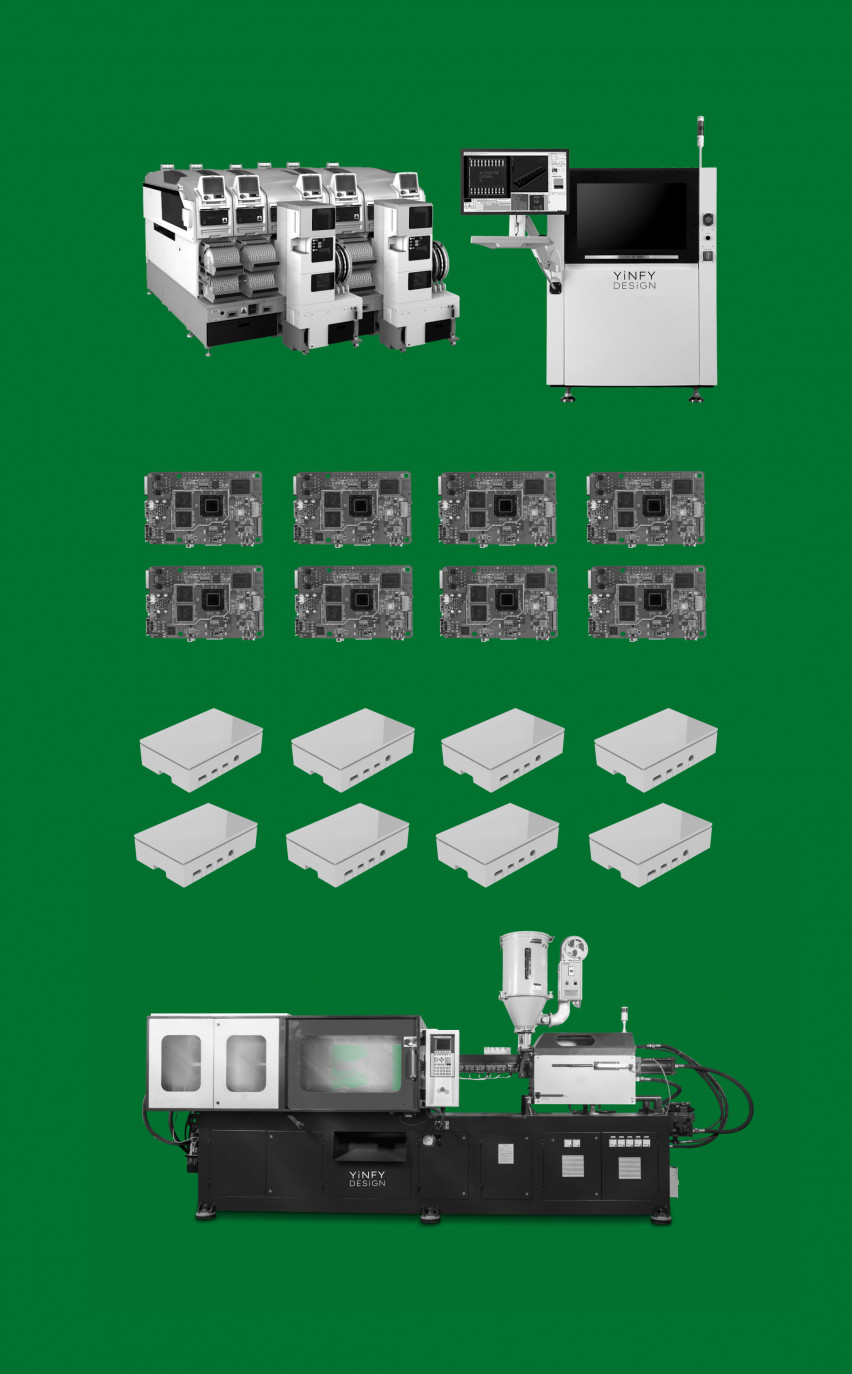 YiNFY
DESIGN

YiNFY
DESIGN